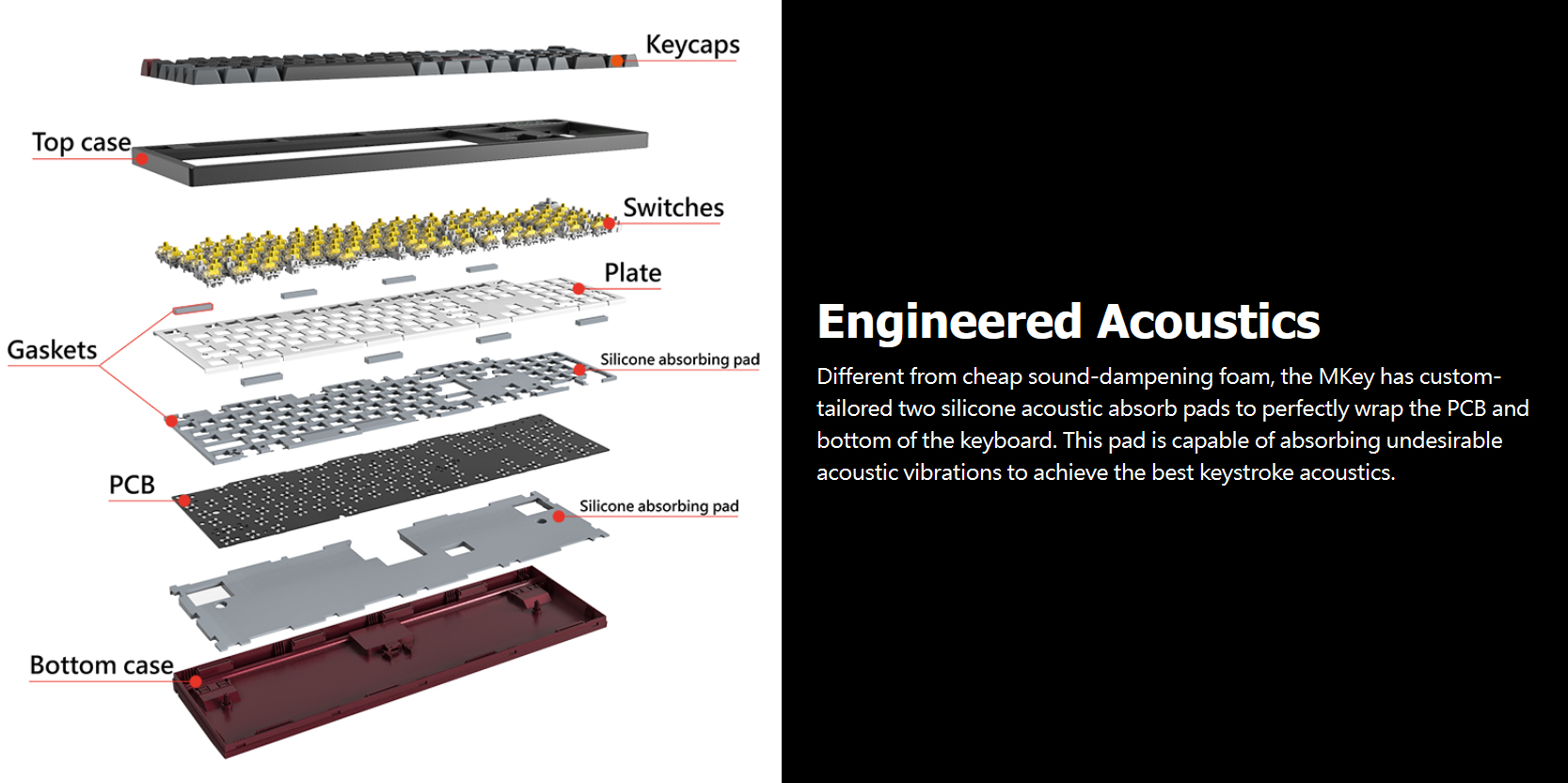 Keycaps

Top case

Switches

Plate

Gaskets

Silicone absorbing pad

PCB

Silicone absorbing pad

Bottom case

Engineered Acoustics

Different from cheap sound-dampening foam, the MKey has custom-tailored two silicone acoustic absorb pads to perfectly wrap the PCB and bottom of the keyboard. This pad is capable of absorbing undesirable acoustic vibrations to achieve the best keystroke acoustics.